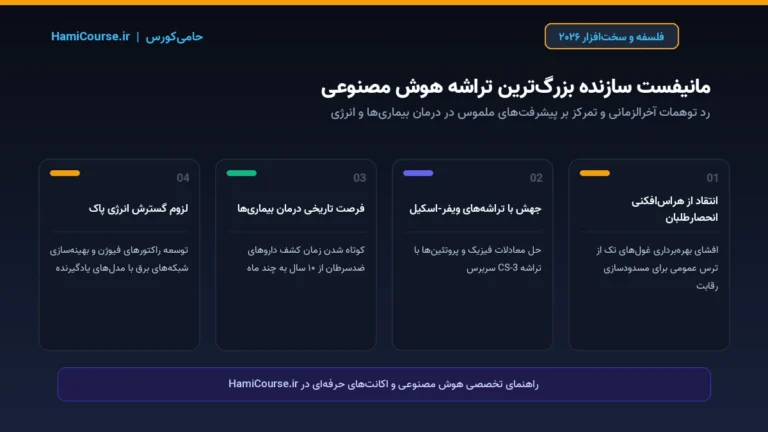 فلسفه و سخت‌افزار ۲۰۲۶

حامی‌کورس | HamiCourse.ir

مانیفست سازنده بزرگ‌ترین تراشه هوش مصنوعی

رد توهمات آخرالزمانی و تمرکز بر پیشرفت‌های ملموس در درمان بیماری‌ها و انرژی

01

انتقاد از هراس‌افکنی انحصارطلبان

افشای بهره‌برداری غول‌های تک از ترس عمومی برای مسدودسازی رقابت

02

جهش با تراشه‌های ویفر-اسکیل

حل معادلات فیزیک و پروتئین‌ها با تراشه CS-3 سربرس

03

فرصت تاریخی درمان بیماری‌ها

کوتاه شدن زمان کشف داروهای ضدسرطان از ۱۰ سال به چند ماه

04

لزوم گسترش انرژی پاک

توسعه راکتورهای فیوژن و بهینه‌سازی شبکه‌های برق با مدل‌های یادگیرنده

راهنمای تخصصی هوش مصنوعی و اکانت‌های حرفه‌ای در HamiCourse.ir