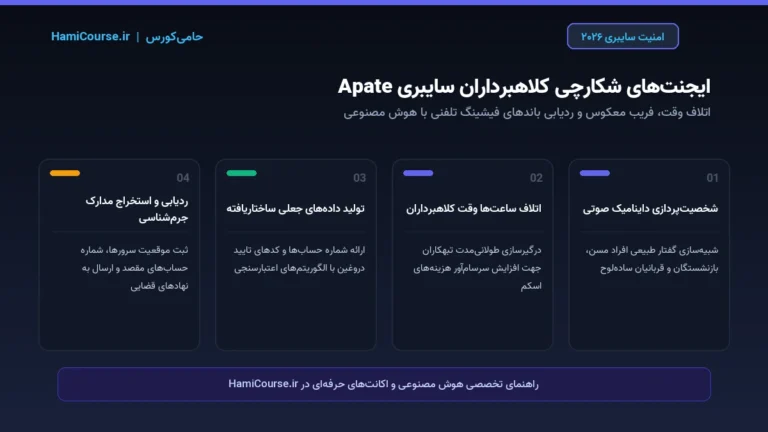 امنیت سایبری ۲۰۲۶

حامی‌کورس | HamiCourse.ir

ایجنت‌های شکارچی کلاهبرداران سایبری Apate

اتلاف وقت، فریب معکوس و ردیابی باندهای فیشینگ تلفنی با هوش مصنوعی

01

شخصیت‌پردازی داینامیک صوتی

شبیه‌سازی گفتار طبیعی افراد مسن، بازنشستگان و قربانیان ساده‌لوح

02

اتلاف ساعت‌ها وقت کلاهبرداران

درگیرسازی طولانی‌مدت تبهکاران جهت افزایش سرسام‌آور هزینه‌های اسکم

03

تولید داده‌های جعلی ساختاریافته

ارائه شماره حساب‌ها و کدهای تایید دروغین با الگوریتم‌های اعتبارسنجی

04

ردیابی و استخراج مدارک جرم‌شناسی

ثبت موقعیت سرورها، شماره حساب‌های مقصد و ارسال به نهادهای قضایی

راهنمای تخصصی هوش مصنوعی و اکانت‌های حرفه‌ای در HamiCourse.ir